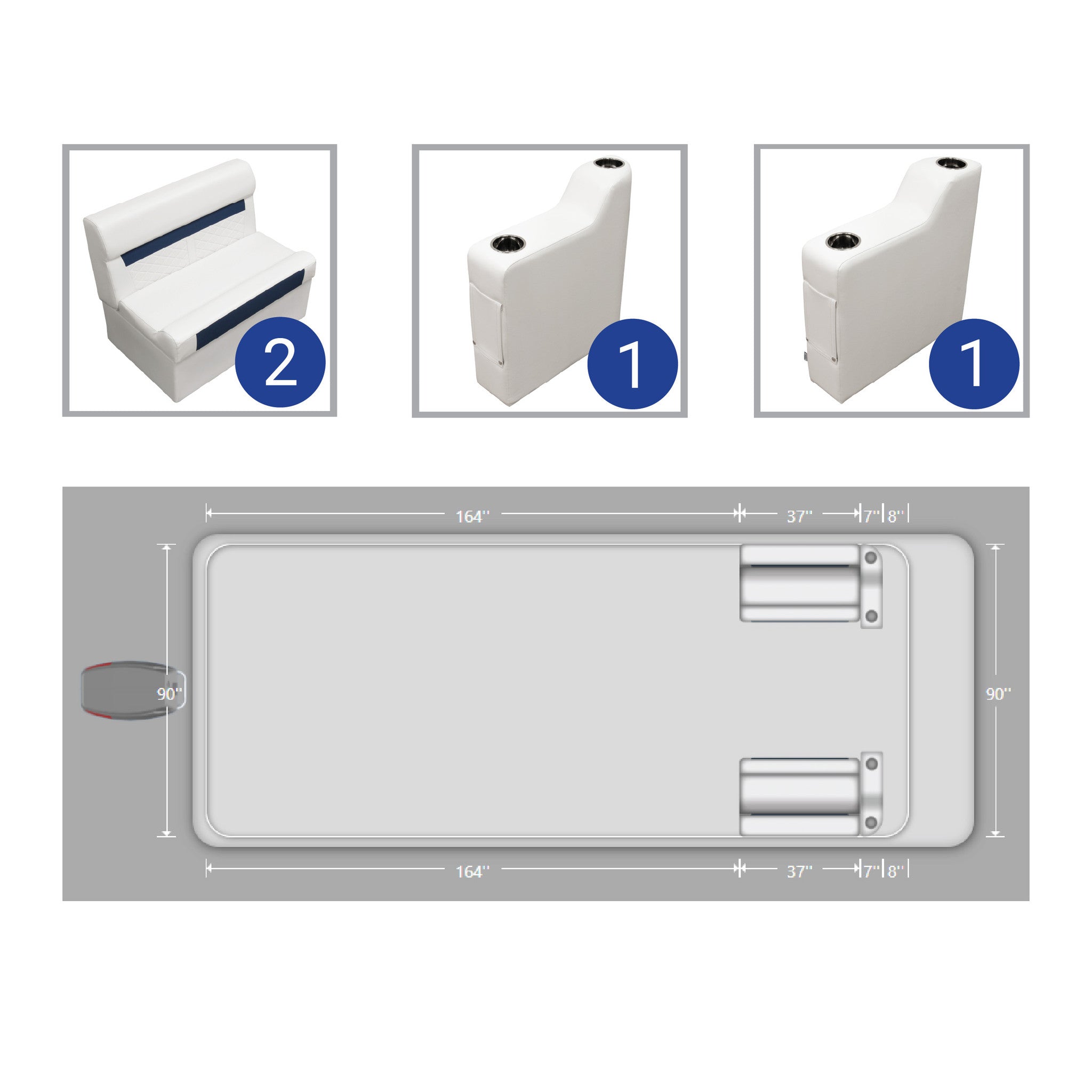 2

1

1

164'' 37'' 7'' 8''

90''

90''

164'' 37'' 7'' 8''